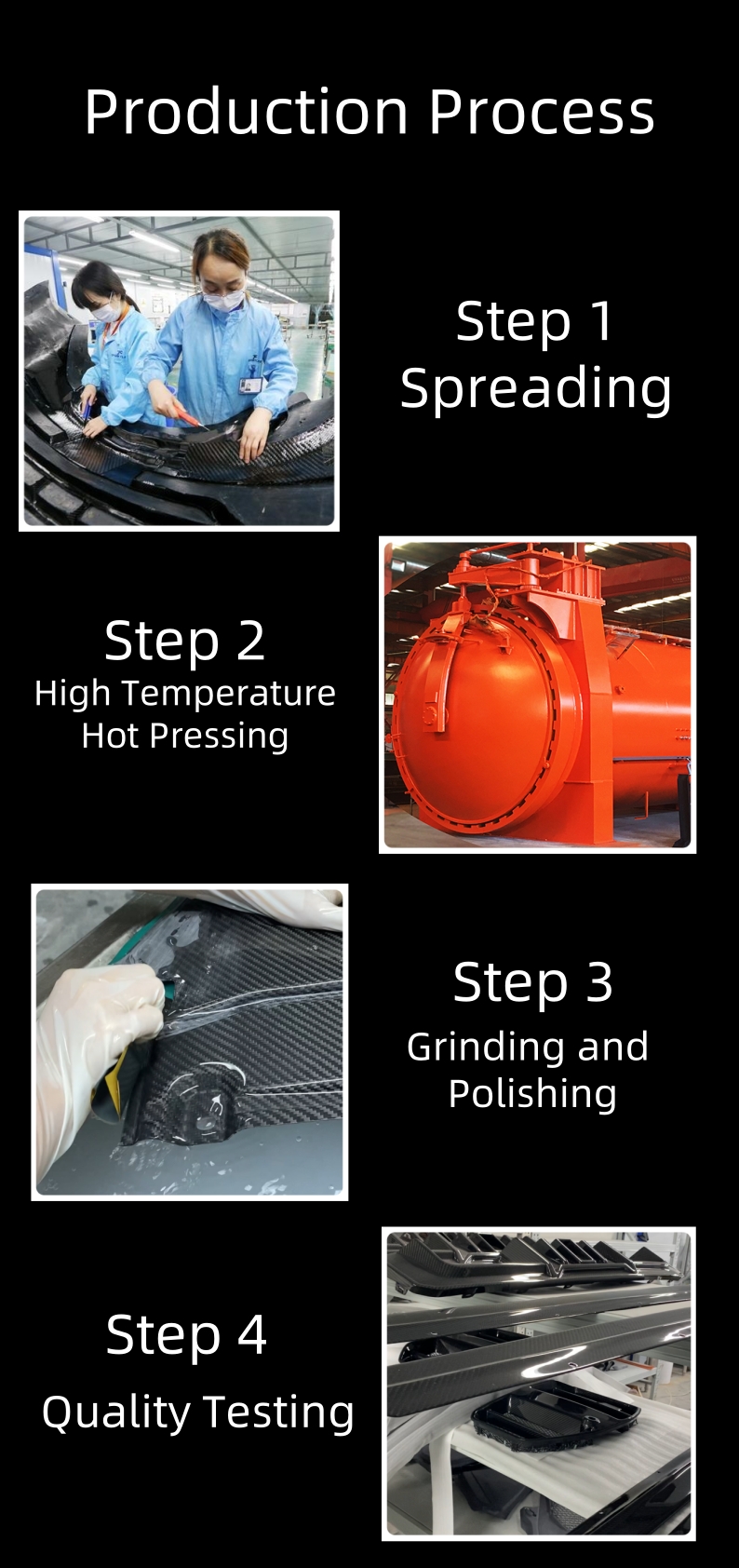 Production Process

Step 1
Spreading

Step 2
High Temperature Hot Pressing

Step 3
Grinding and Polishing

Step 4
Quality Testing